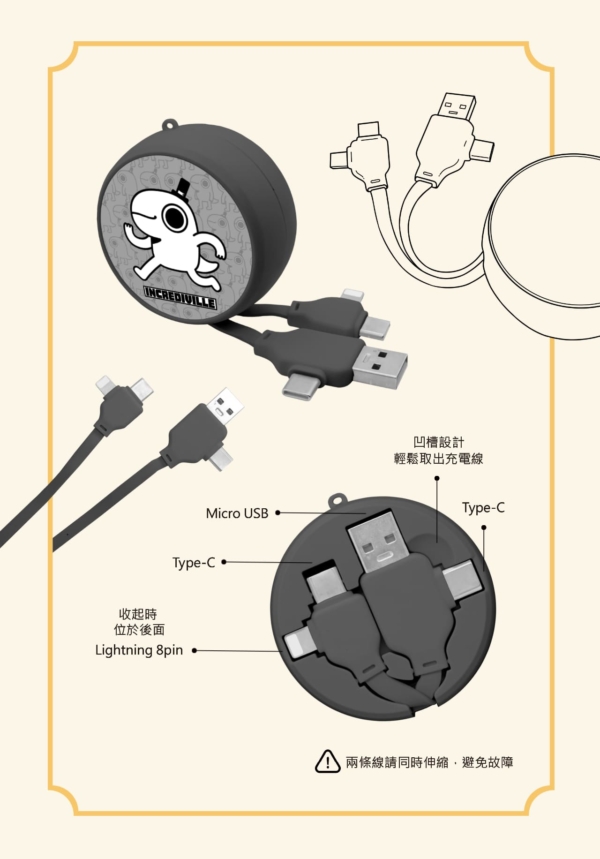 INCREDIVILLE

凹槽設計
輕鬆取出充電線

Micro USB

Type-C

Type-C

收起時
位於後面
Lightning 8pin

兩條線請同時伸縮，避免故障